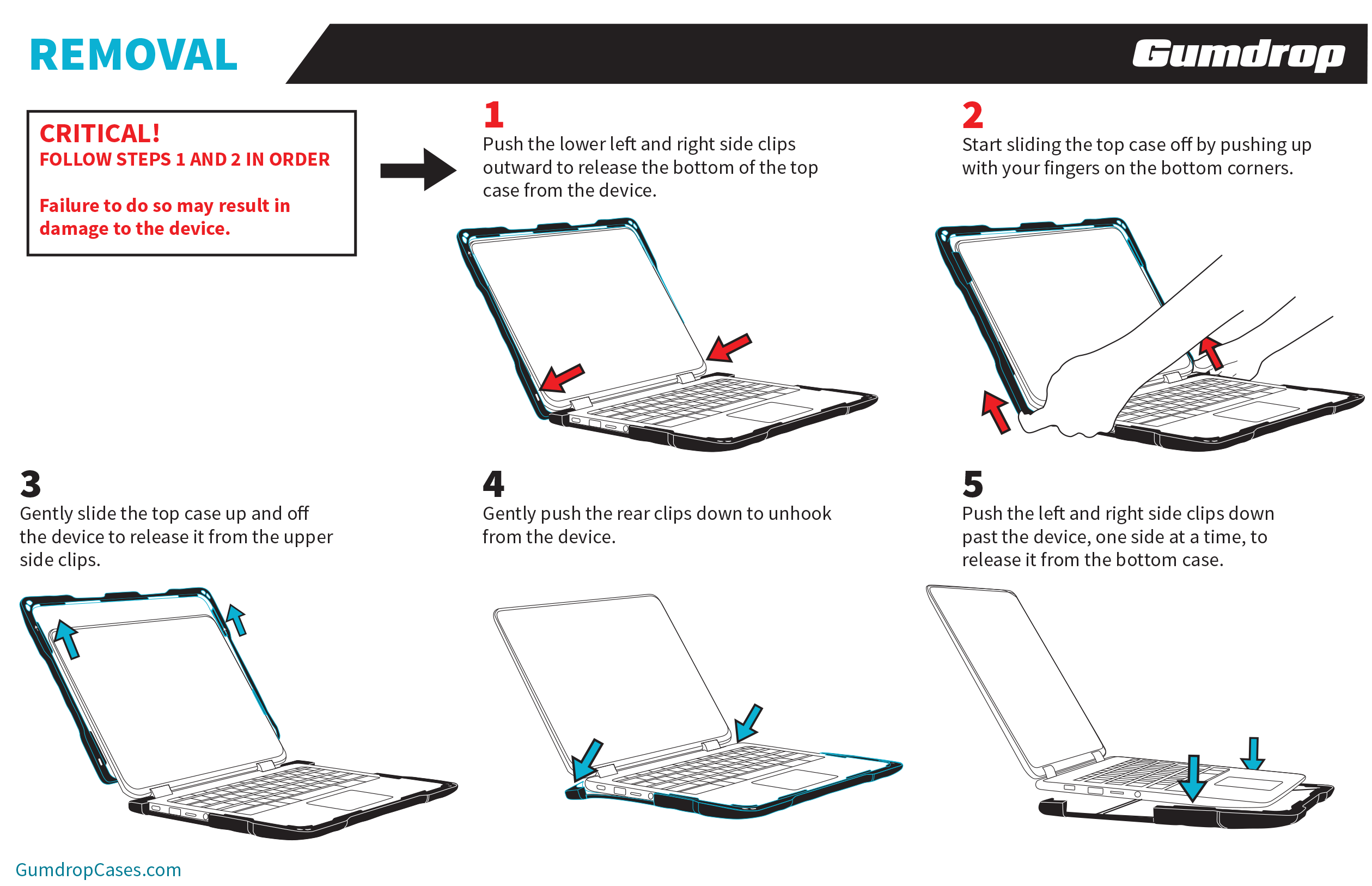 REMOVAL

Gumdrop

CRITICAL!
FOLLOW STEPS 1 AND 2 IN ORDER

Failure to do so may result in damage to the device.

1
Push the lower left and right side clips outward to release the bottom of the top case from the device.

2
Start sliding the top case off by pushing up with your fingers on the bottom corners.

3
Gently slide the top case up and off the device to release it from the upper side clips.

4
Gently push the rear clips down to unhook from the device.

5
Push the left and right side clips down past the device, one side at a time, to release it from the bottom case.

GumdropCases.com