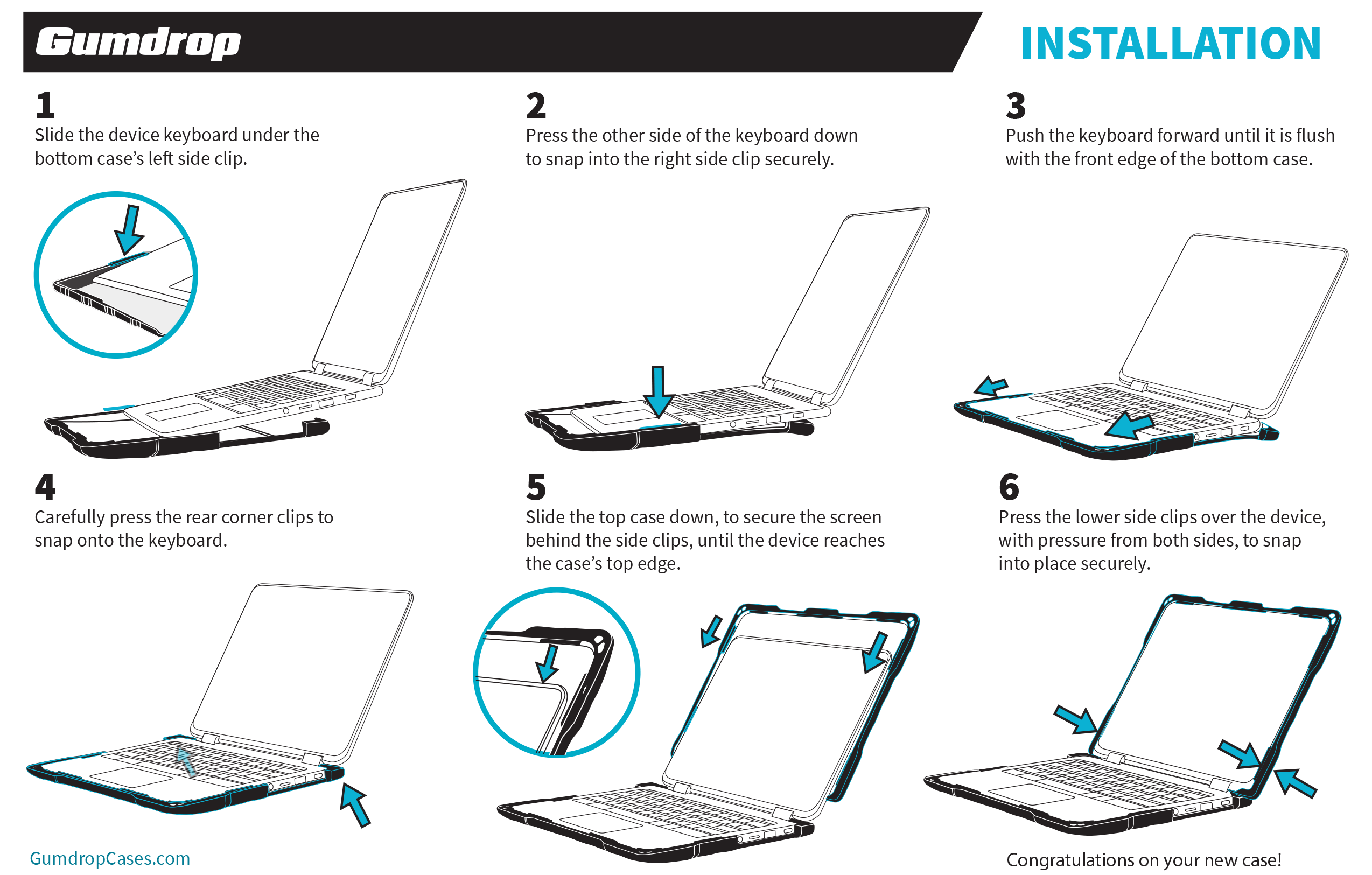 Gumdrop

INSTALLATION

1
Slide the device keyboard under the bottom case's left side clip.

2
Press the other side of the keyboard down to snap into the right side clip securely.

3
Push the keyboard forward until it is flush with the front edge of the bottom case.

4
Carefully press the rear corner clips to snap onto the keyboard.

5
Slide the top case down, to secure the screen behind the side clips, until the device reaches the case's top edge.

6
Press the lower side clips over the device, with pressure from both sides, to snap into place securely.

GumdropCases.com

Congratulations on your new case!