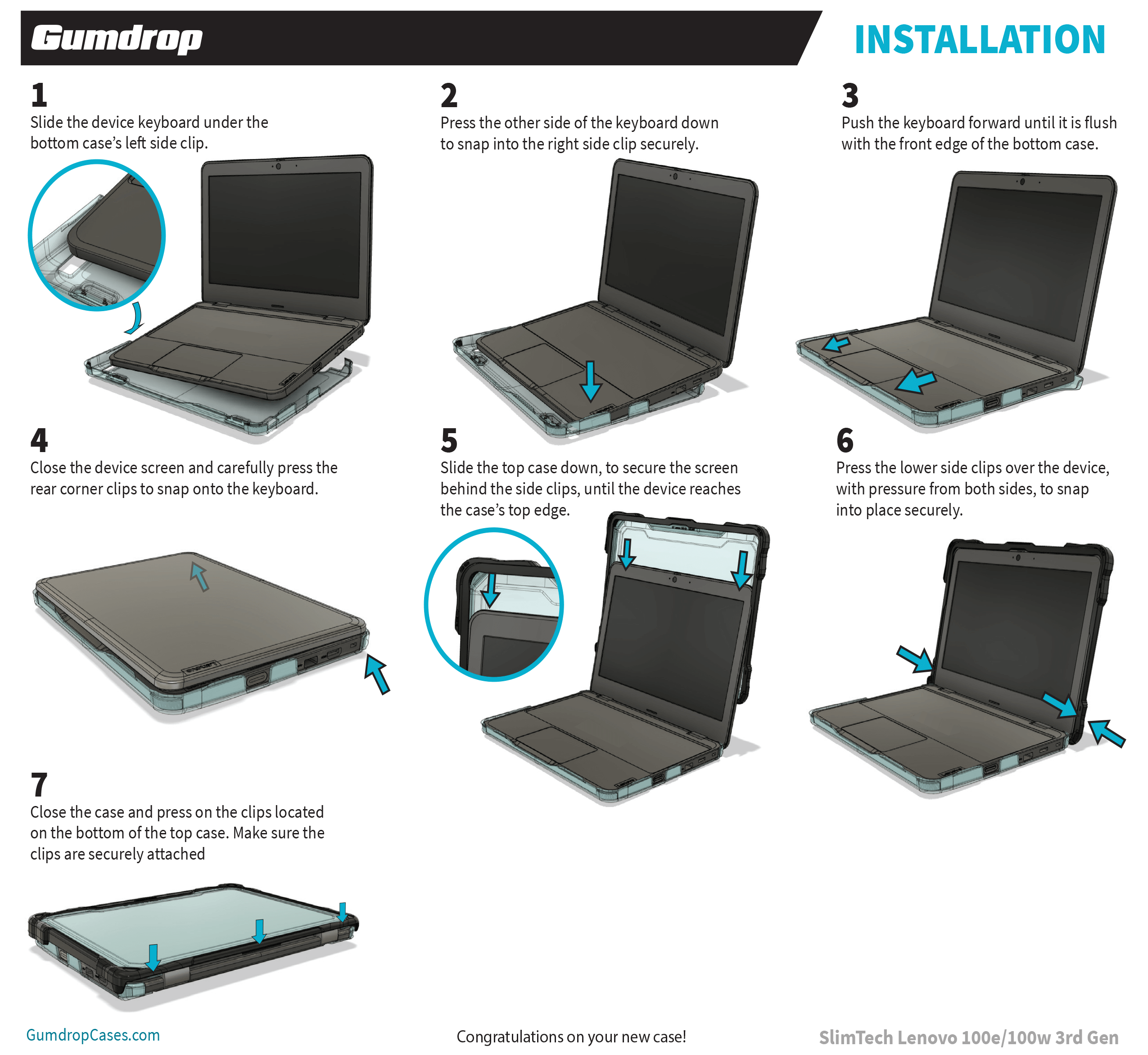 Gumdrop

INSTALLATION

1
Slide the device keyboard under the bottom case's left side clip.

2
Press the other side of the keyboard down to snap into the right side clip securely.

3
Push the keyboard forward until it is flush with the front edge of the bottom case.

4
Close the device screen and carefully press the rear corner clips to snap onto the keyboard.

5
Slide the top case down, to secure the screen behind the side clips, until the device reaches the case's top edge.

6
Press the lower side clips over the device, with pressure from both sides, to snap into place securely.

7
Close the case and press on the clips located on the bottom of the top case. Make sure the clips are securely attached

GumdropCases.com

Congratulations on your new case!

SlimTech Lenovo 100e/100w 3rd Gen