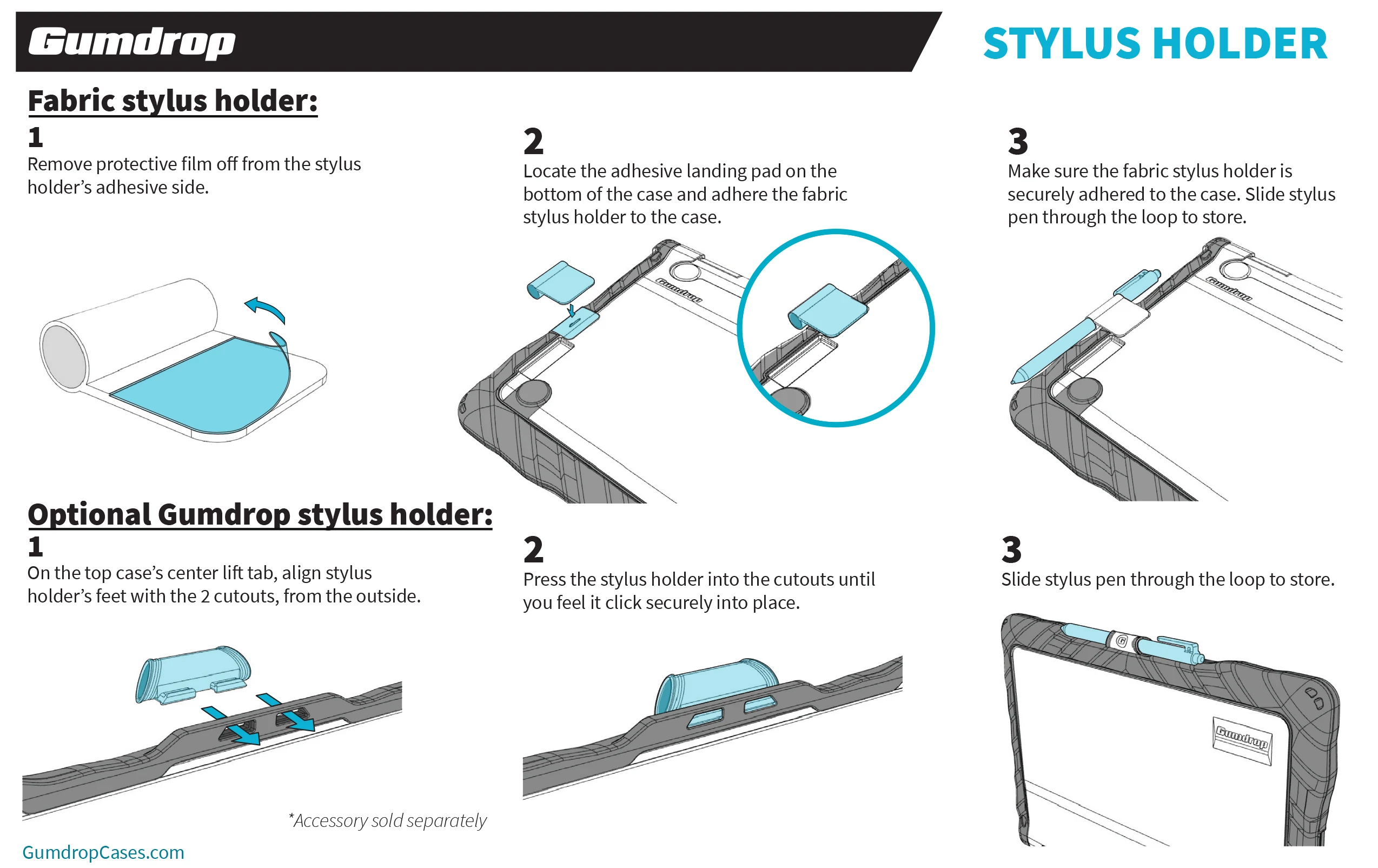 Gumdrop

STYLUS HOLDER

Fabric stylus holder:

1
Remove protective film off from the stylus holder's adhesive side.

2
Locate the adhesive landing pad on the bottom of the case and adhere the fabric stylus holder to the case.

Gumdrop

3
Make sure the fabric stylus holder is securely adhered to the case. Slide stylus pen through the loop to store.

Gumdrop

Optional Gumdrop stylus holder:

1
On the top case's center lift tab, align stylus holder's feet with the 2 cutouts, from the outside.

*Accessory sold separately

2
Press the stylus holder into the cutouts until you feel it click securely into place.

3
Slide stylus pen through the loop to store.

Gumdrop

GumdropCases.com