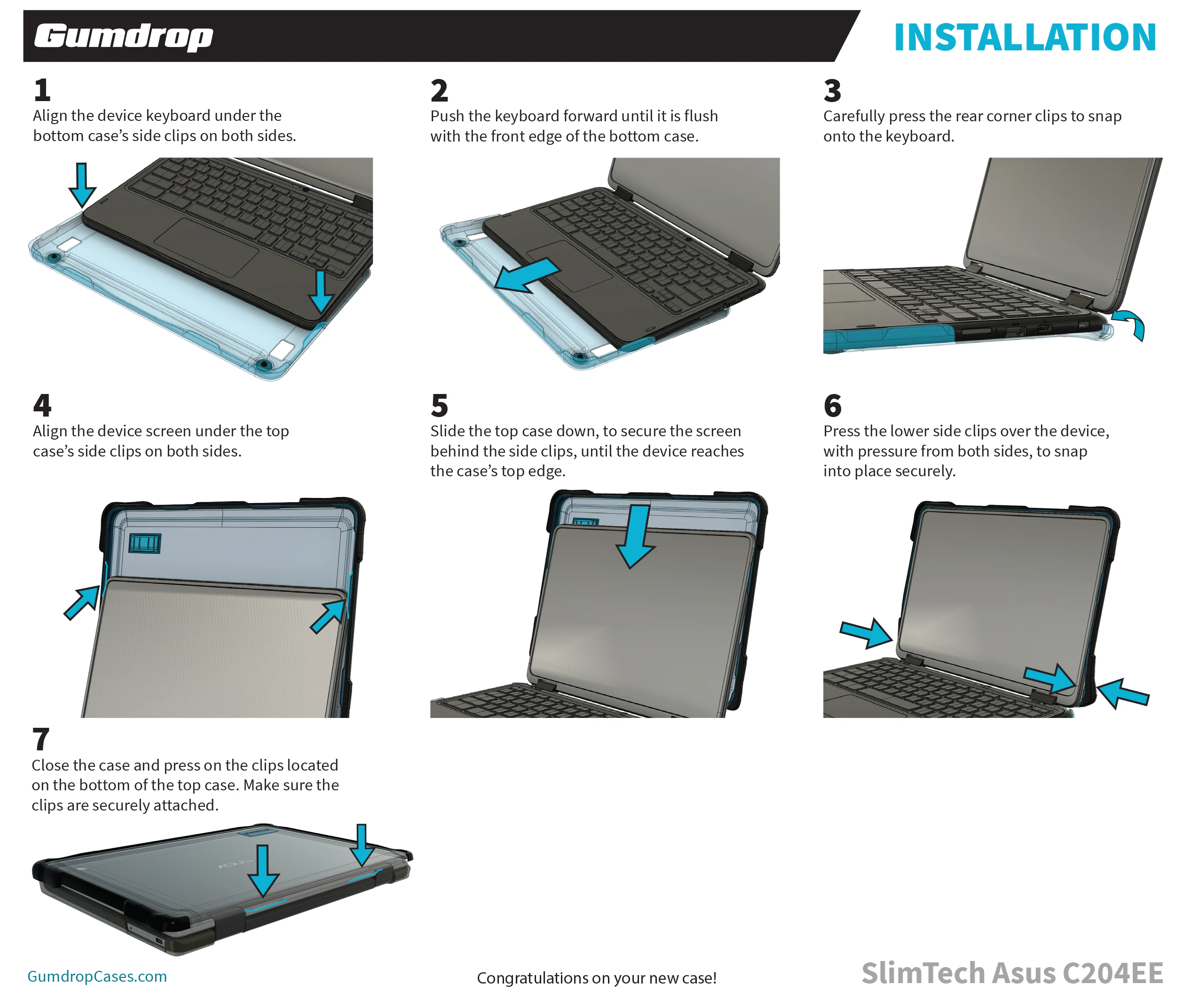 Gumdrop

INSTALLATION

1
Align the device keyboard under the bottom case's side clips on both sides.

2
Push the keyboard forward until it is flush with the front edge of the bottom case.

3
Carefully press the rear corner clips to snap onto the keyboard.

4
Align the device screen under the top case's side clips on both sides.

5
Slide the top case down, to secure the screen behind the side clips, until the device reaches the case's top edge.

6
Press the lower side clips over the device, with pressure from both sides, to snap into place securely.

7
Close the case and press on the clips located on the bottom of the top case. Make sure the clips are securely attached.

GumdropCases.com

Congratulations on your new case!

SlimTech Asus C204EE