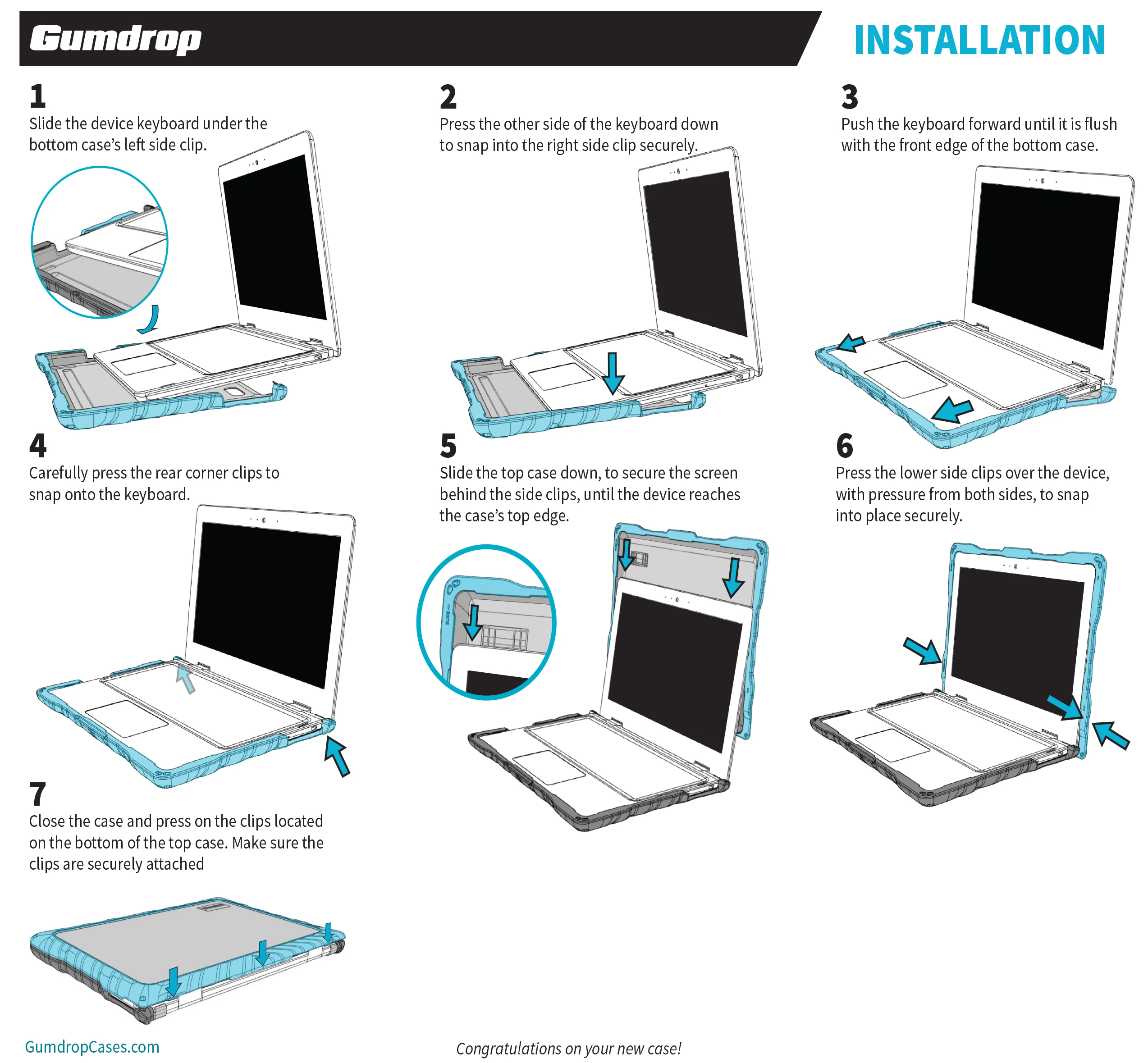 Gumdrop

INSTALLATION

1
Slide the device keyboard under the bottom case's left side clip.

2
Press the other side of the keyboard down to snap into the right side clip securely.

3
Push the keyboard forward until it is flush with the front edge of the bottom case.

4
Carefully press the rear corner clips to snap onto the keyboard.

5
Slide the top case down, to secure the screen behind the side clips, until the device reaches the case's top edge.

SLIDE

6
Press the lower side clips over the device, with pressure from both sides, to snap into place securely.

7
Close the case and press on the clips located on the bottom of the top case. Make sure the clips are securely attached

GumdropCases.com

Congratulations on your new case!