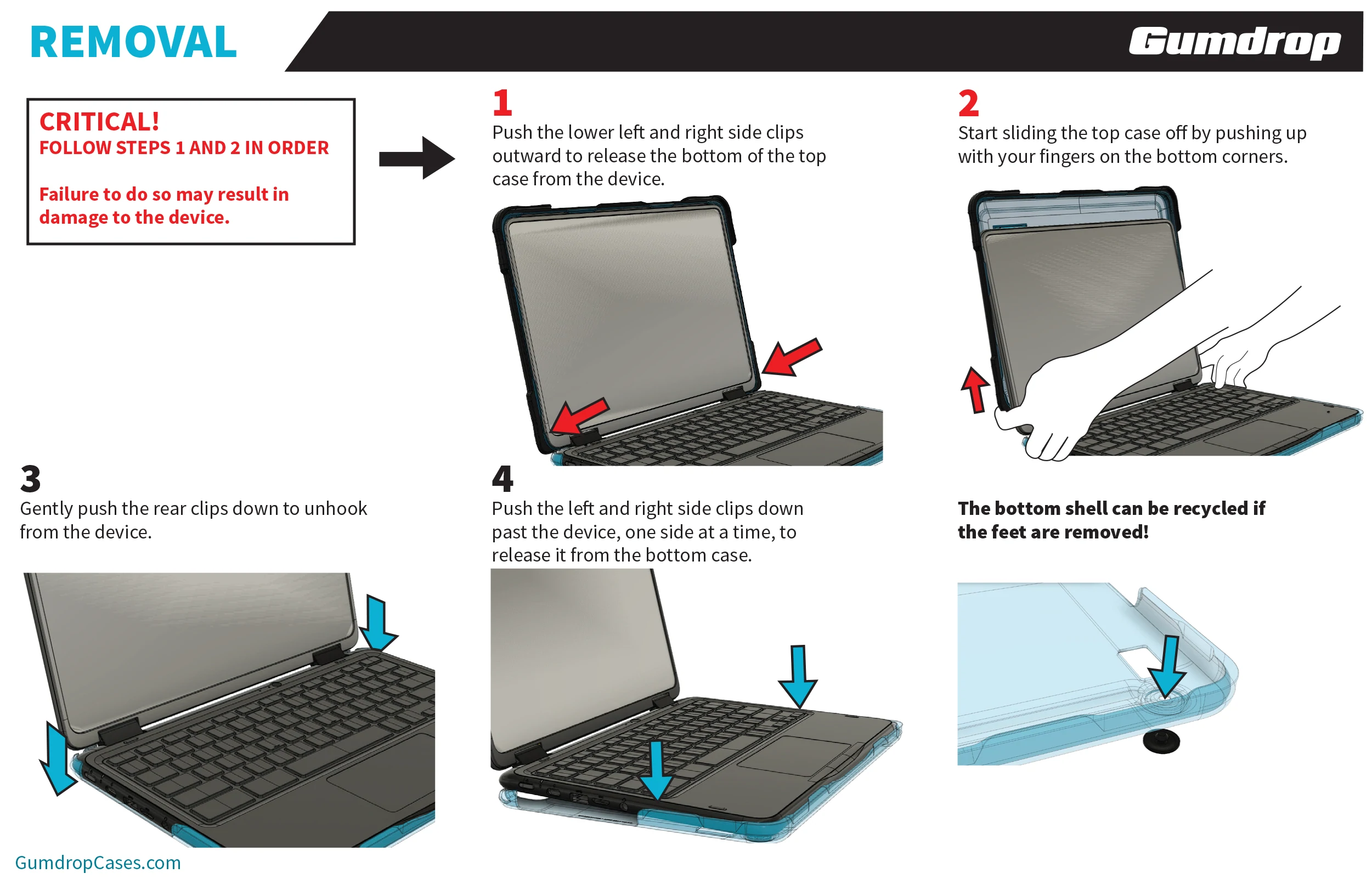 REMOVAL

Gumdrop

CRITICAL!
FOLLOW STEPS 1 AND 2 IN ORDER

Failure to do so may result in damage to the device.

1
Push the lower left and right side clips outward to release the bottom of the top case from the device.

2
Start sliding the top case off by pushing up with your fingers on the bottom corners.

3
Gently push the rear clips down to unhook from the device.

4
Push the left and right side clips down past the device, one side at a time, to release it from the bottom case.

The bottom shell can be recycled if the feet are removed!

GumdropCases.com