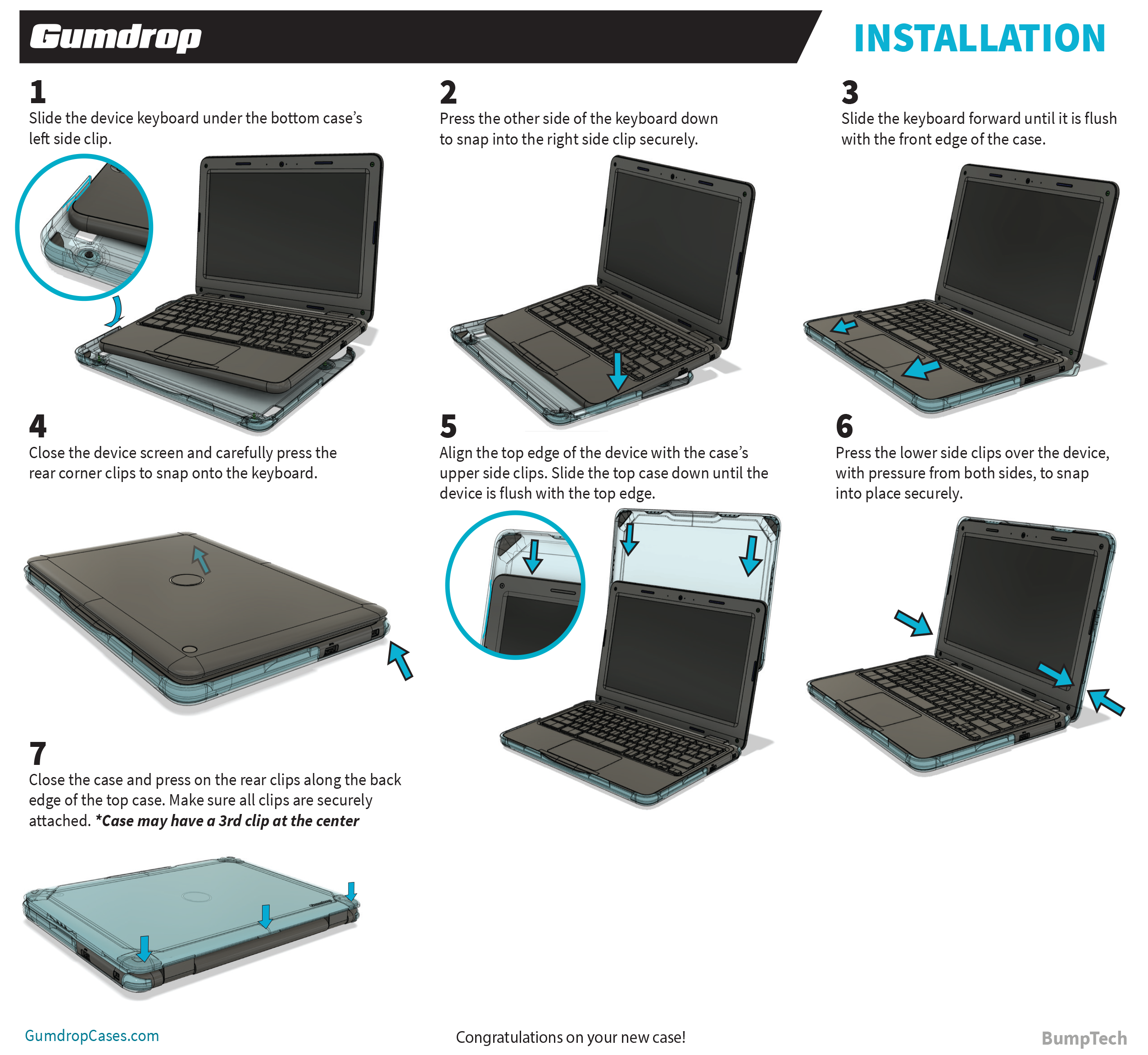 Gumdrop

INSTALLATION

1
Slide the device keyboard under the bottom case's left side clip.

2
Press the other side of the keyboard down to snap into the right side clip securely.

3
Slide the keyboard forward until it is flush with the front edge of the case.

4
Close the device screen and carefully press the rear corner clips to snap onto the keyboard.

5
Align the top edge of the device with the case's upper side clips. Slide the top case down until the device is flush with the top edge.

6
Press the lower side clips over the device, with pressure from both sides, to snap into place securely.

7
Close the case and press on the rear clips along the back edge of the top case. Make sure all clips are securely attached. *Case may have a 3rd clip at the center

GumdropCases.com

Congratulations on your new case!

BumpTech