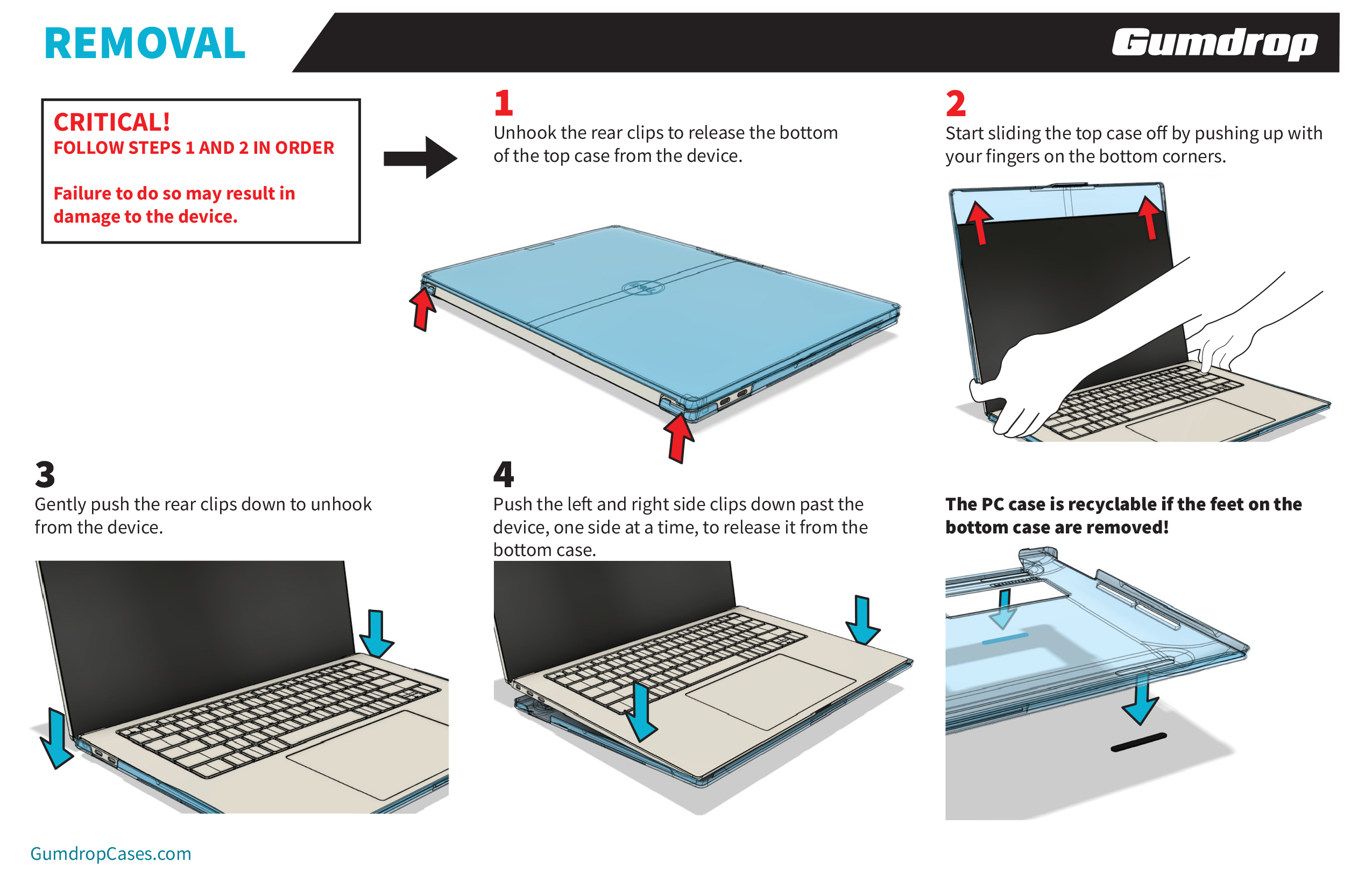 REMOVAL

Gumdrop

CRITICAL!
FOLLOW STEPS 1 AND 2 IN ORDER

Failure to do so may result in damage to the device.

1
Unhook the rear clips to release the bottom of the top case from the device.

2
Start sliding the top case off by pushing up with your fingers on the bottom corners.

3
Gently push the rear clips down to unhook from the device.

4
Push the left and right side clips down past the device, one side at a time, to release it from the bottom case.

The PC case is recyclable if the feet on the bottom case are removed!

GumdropCases.com